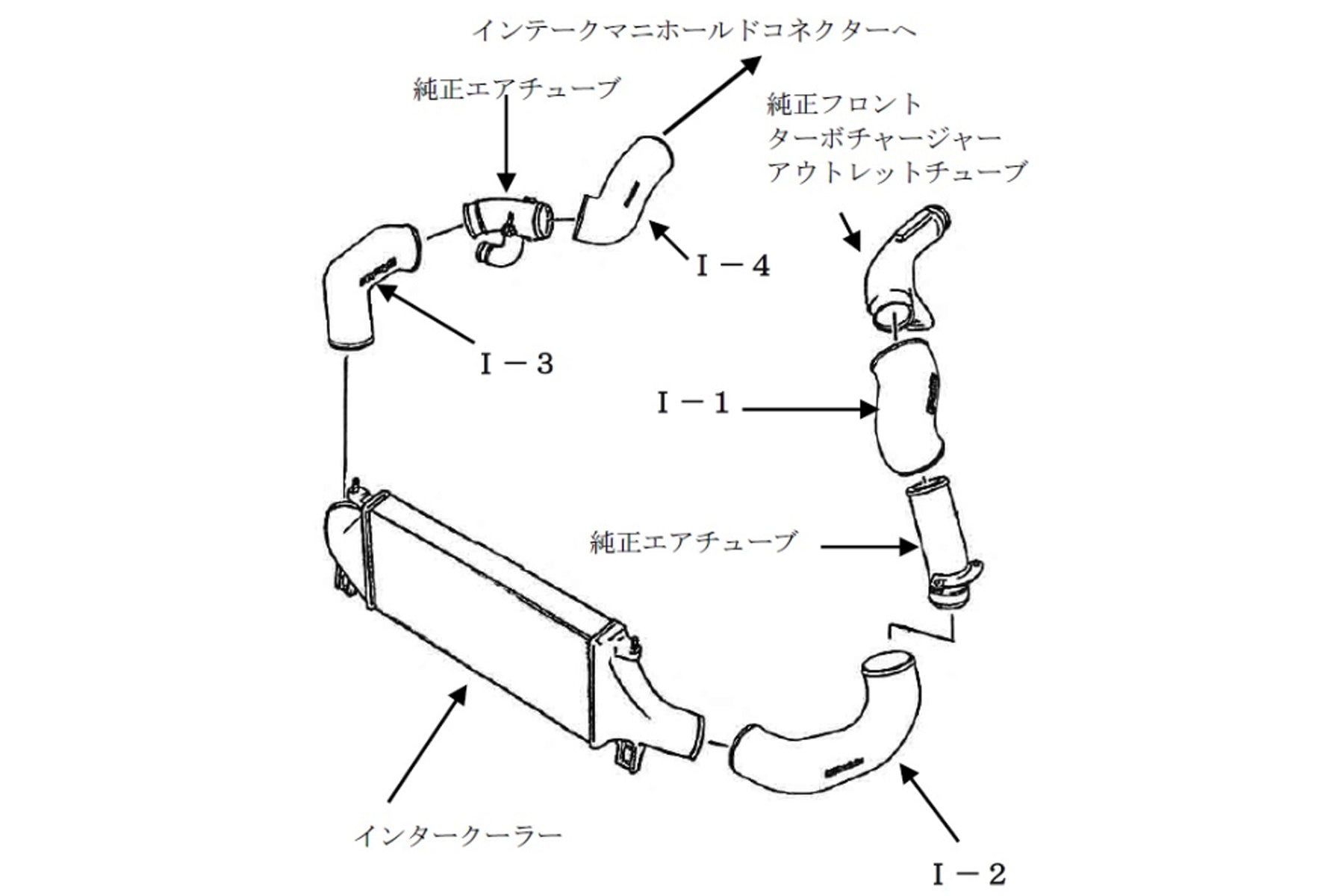 インテークマニホールドコネクターへ

純正エアチューブ

純正フロント
ターボチャージャー
アウトレットチューブ

I－4

I－3

I－1

純正エアチューブ

インタークーラー

I－2