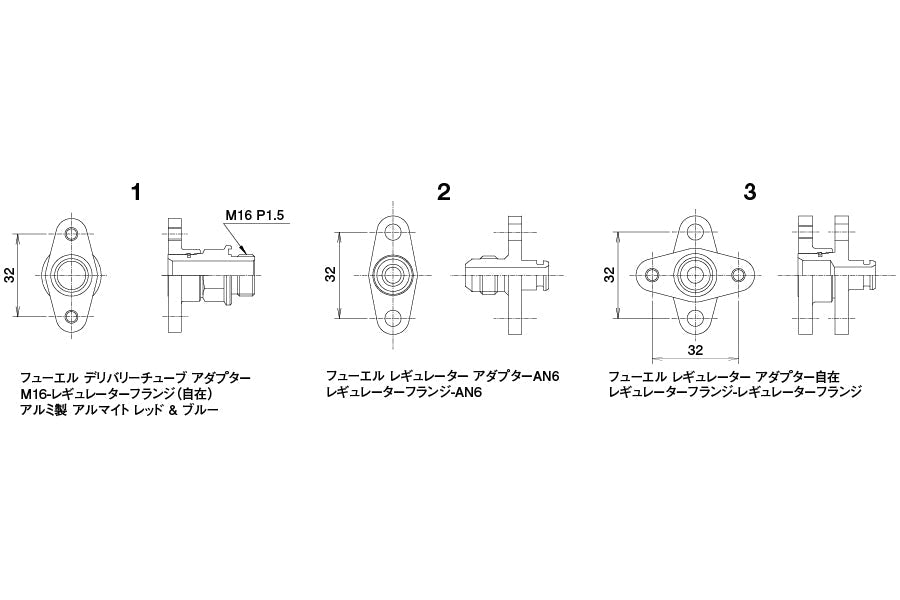 1

M16 P1.5

32

フューエル デリバリーチューブ アダプター
M16-レギュレーターフランジ(自在)
アルミ製 アルマイト レッド & ブルー

2

32

フューエル レギュレーター アダプターAN6
レギュレーターフランジ-AN6

3

32

32

フューエル レギュレーター アダプター自在
レギュレーターフランジ-レギュレーターフランジ