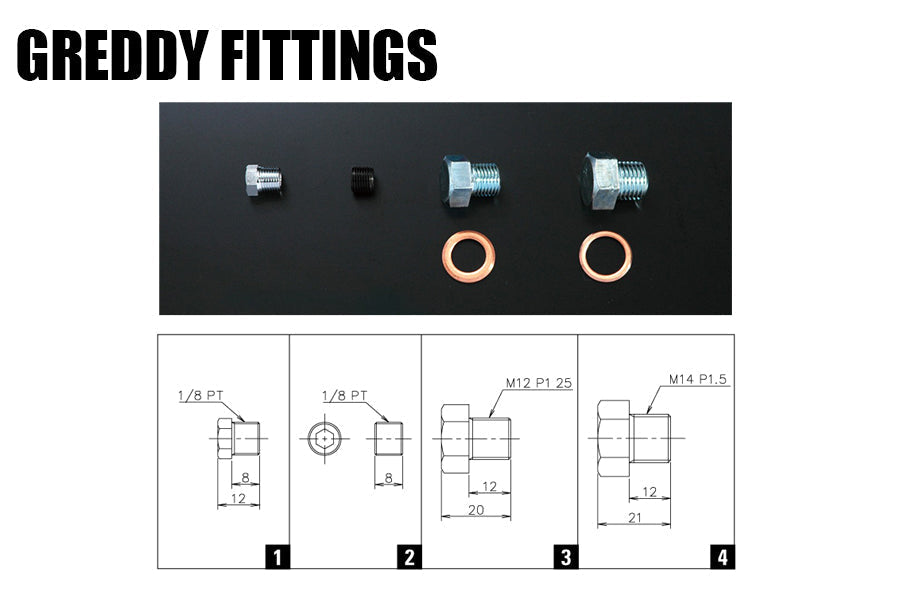 GREDDY FITTINGS

1/8 PT
8
12
1

1/8 PT
8
2

M12 P1 25
12
20
3

M14 P1.5
12
21
4